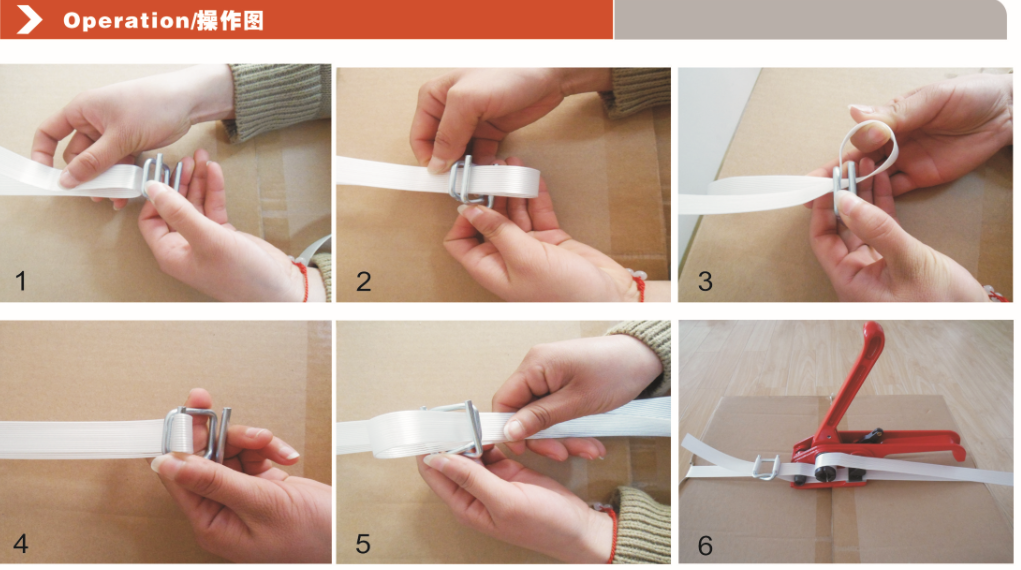 Operation/操作图

1

2

3

4

5

6